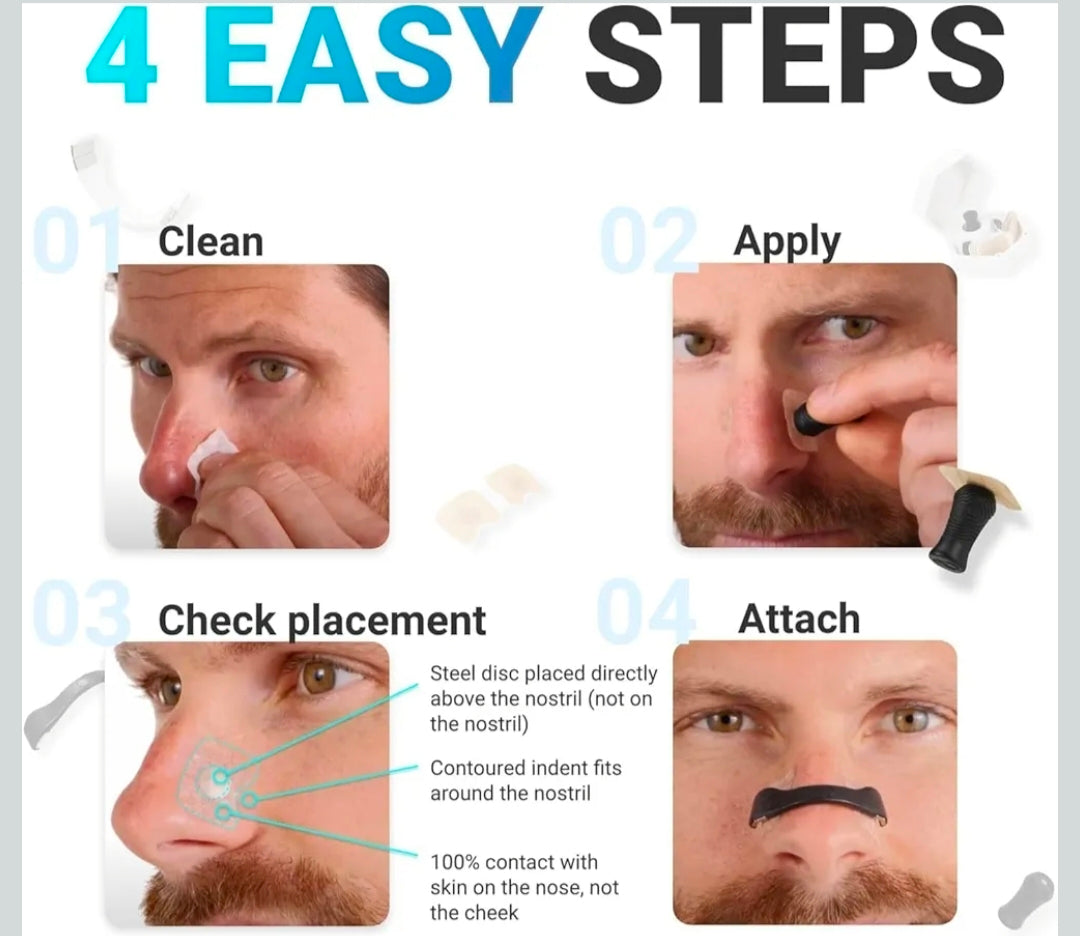 4 EASY STEPS

01 Clean

02 Apply

03 Check placement

Steel disc placed directly above the nostril (not on the nostril)

Contoured indent fits around the nostril

100% contact with skin on the nose, not the cheek

04 Attach